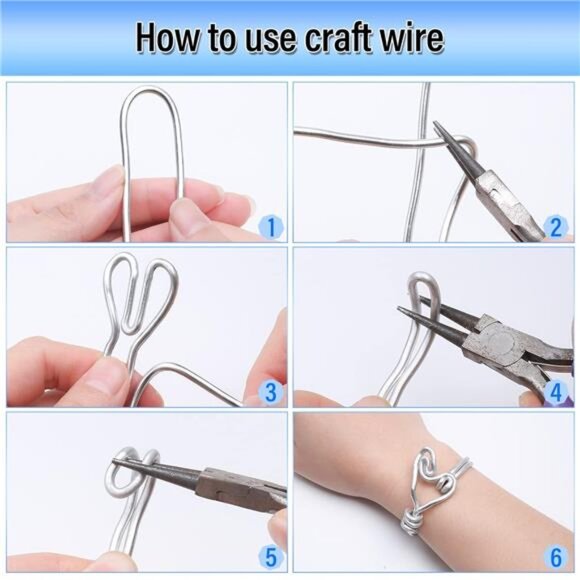 How to use craft wire

1

2

3

4

5

6